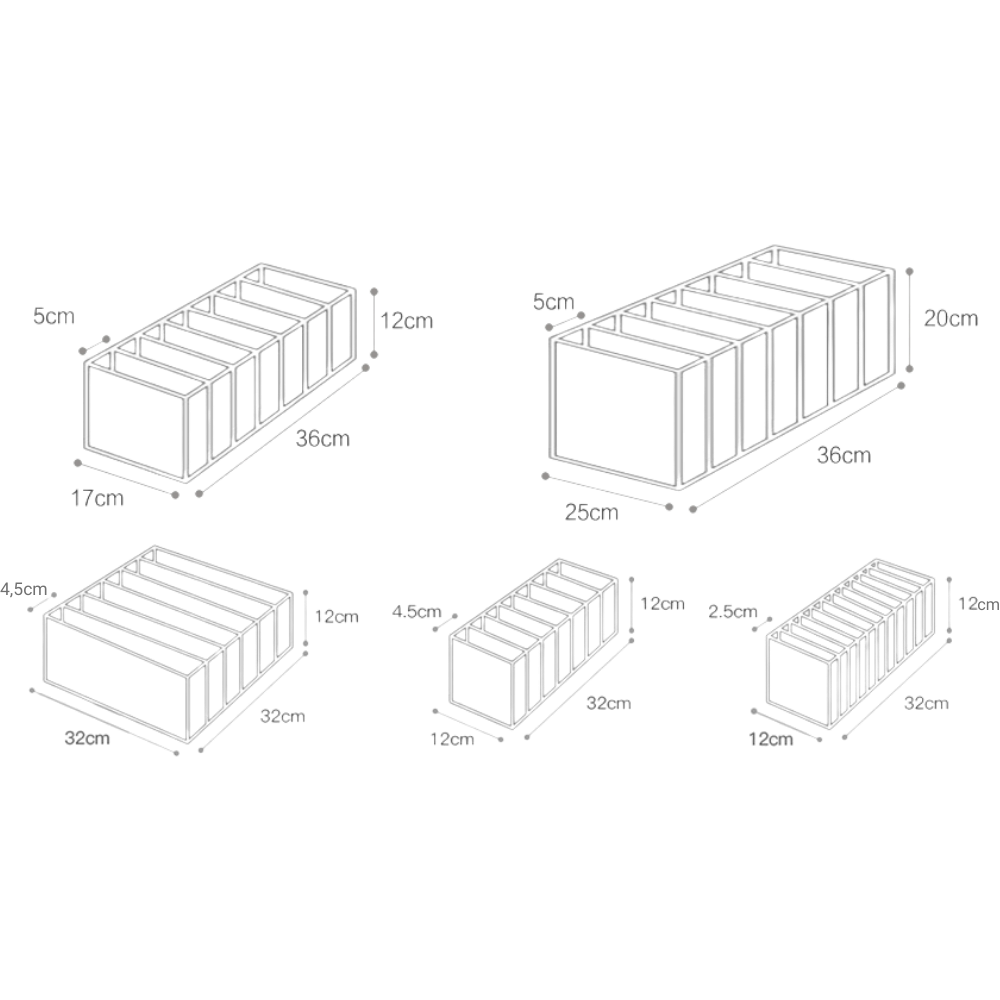 5cm
12cm
36cm
17cm

5cm
20cm
36cm
25cm

4,5cm
12cm
32cm
32cm

4.5cm
12cm
32cm
12cm

2.5cm
12cm
32cm
12cm